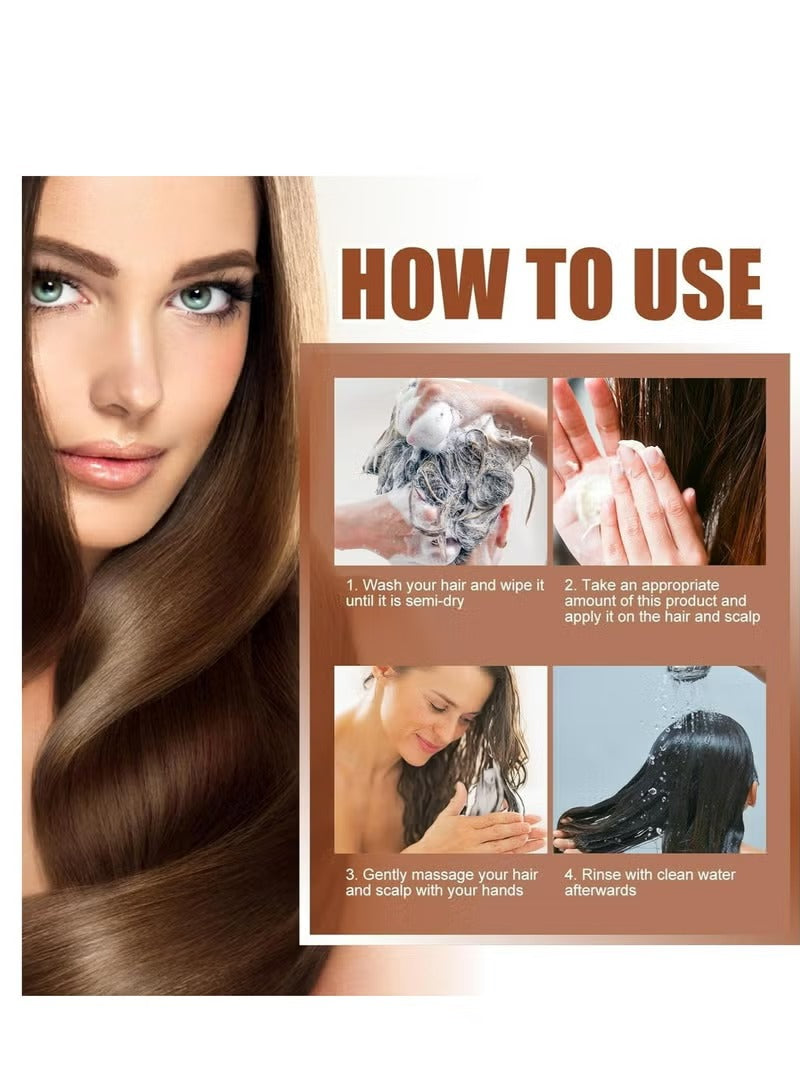 HOW TO USE

1. Wash your hair and wipe it until it is semi-dry

2. Take an appropriate amount of this product and apply it on the hair and scalp

3. Gently massage your hair and scalp with your hands

4. Rinse with clean water afterwards